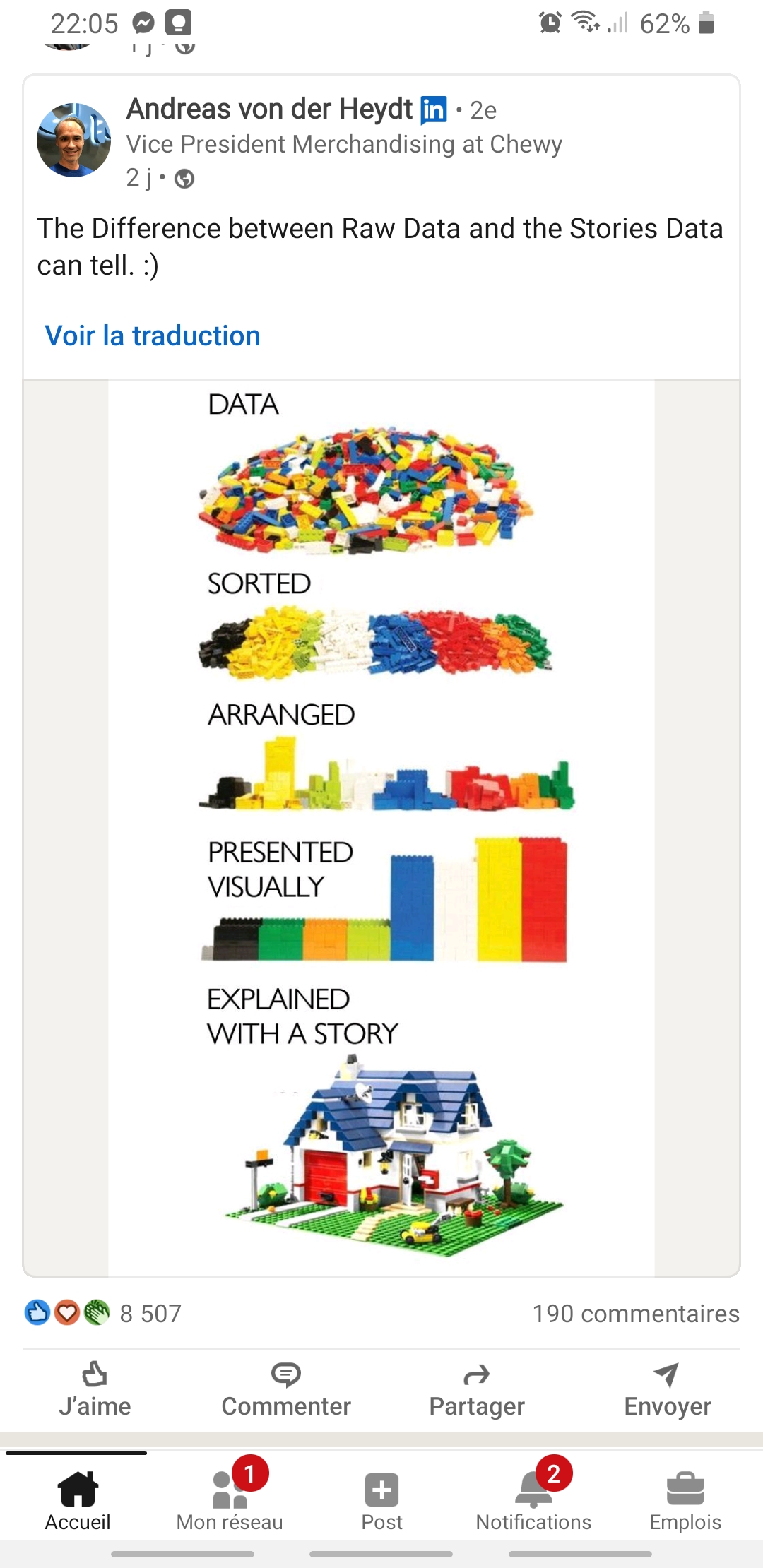 22:05

62%

Andreas von der Heydt in • 2e
Vice President Merchandising at Chewy
2 j •

The Difference between Raw Data and the Stories Data can tell. :)

Voir la traduction

DATA

SORTED

ARRANGED

PRESENTED VISUALLY

EXPLAINED WITH A STORY

8 507

190 commentaires

J'aime

Commenter

Partager

Envoyer

Accueil

1
Mon réseau

Post

2
Notifications

Emplois